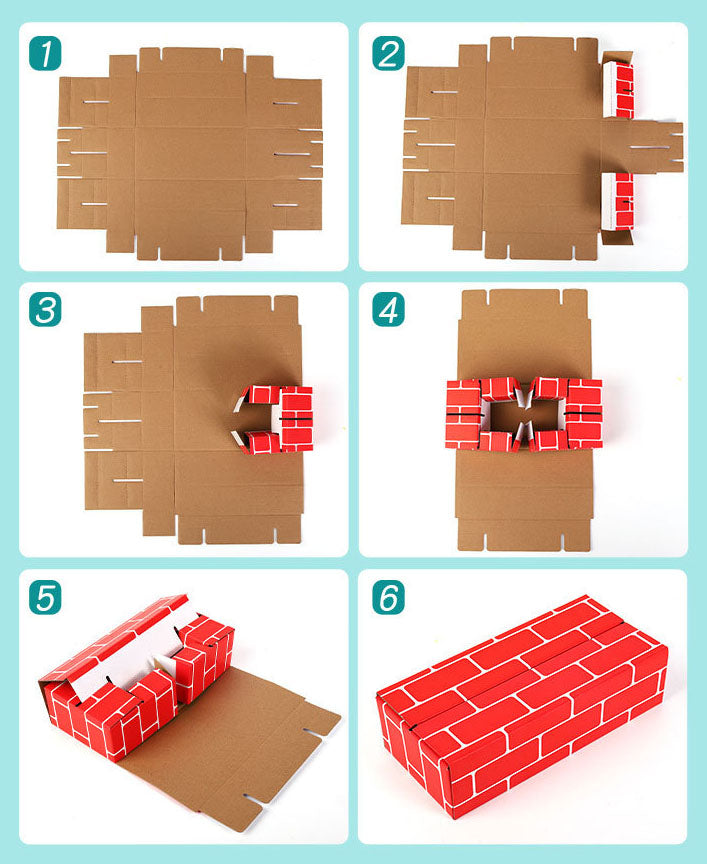 1

2

3

4

5

6