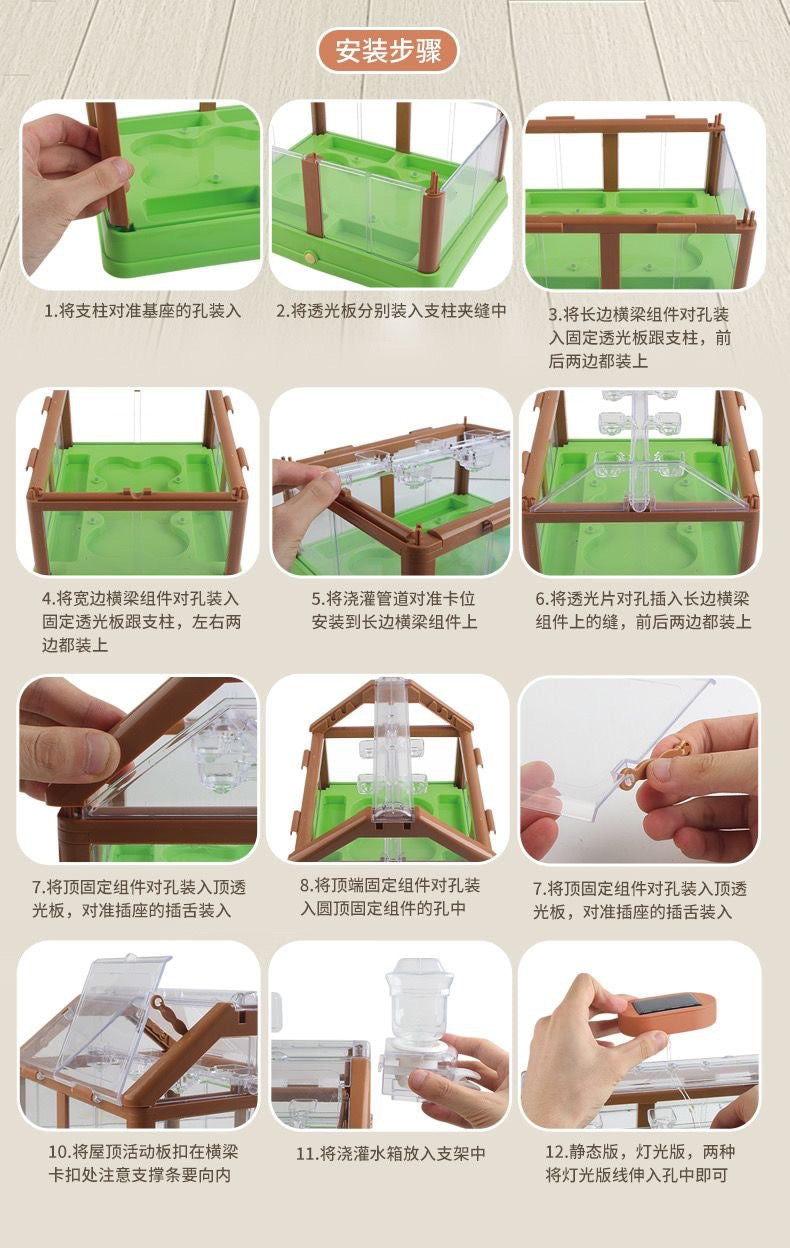 安装步骤

1.将支柱对准基座的孔装入

2.将透光板分别装入支柱夹缝中

3.将长边横梁组件对孔装入固定透光板跟支柱，前后两边都装上

4.将宽边横梁组件对孔装入固定透光板跟支柱，左右两边都装上

5.将浇灌管道对准卡位安装到长边横梁组件上

6.将透光片对孔插入长边横梁组件上的缝，前后两边都装上

7.将顶固定组件对孔装入顶透光板，对准插座的插舌装入

8.将顶端固定组件对孔装入圆顶固定组件的孔中

7.将顶固定组件对孔装入顶透光板，对准插座的插舌装入

10.将屋顶活动板扣在横梁卡扣处注意支撑条要向内

11.将浇灌水箱放入支架中

12.静态版，灯光版，两种将灯光版线伸入孔中即可