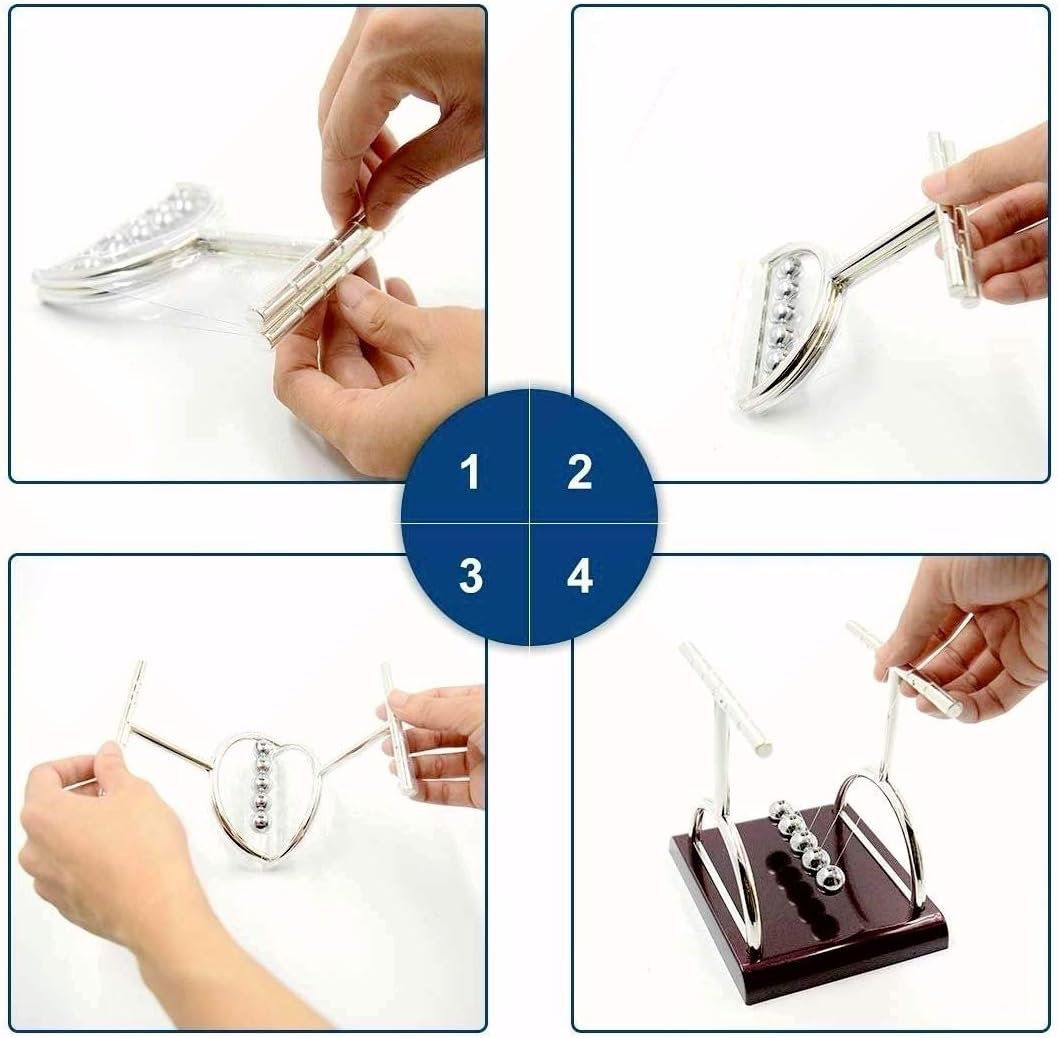 1
2
3
4