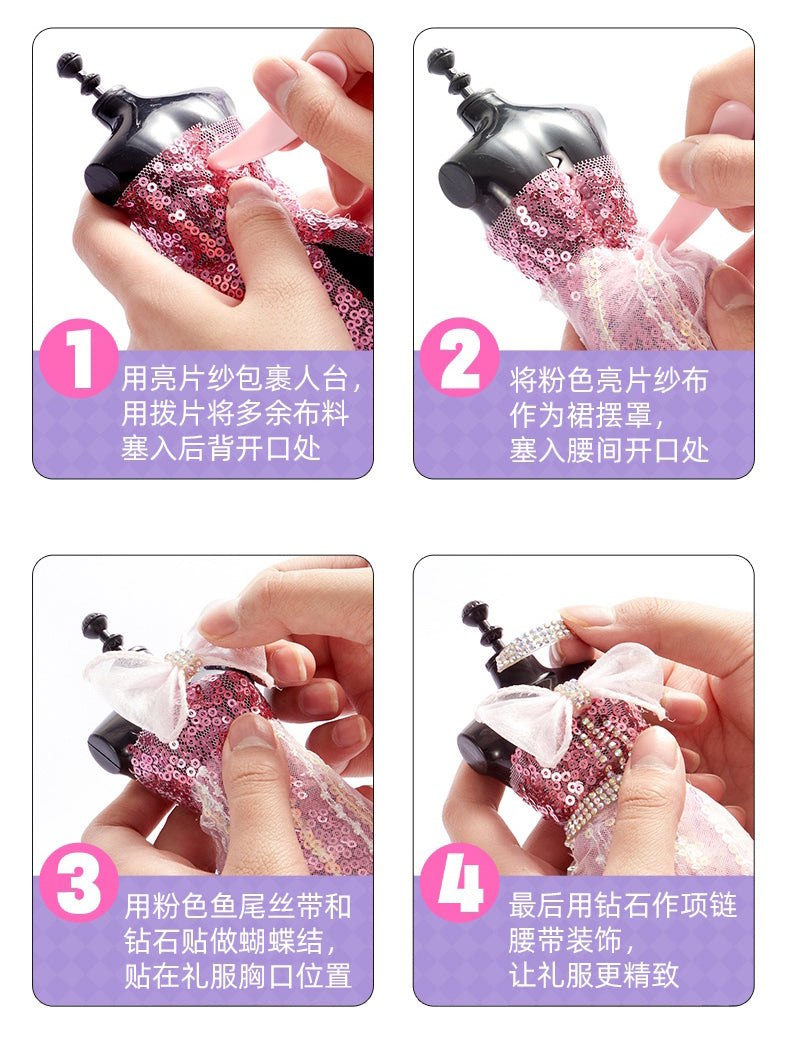 1
用亮片纱包裹人台，用拨片将多余布料塞入后背开口处

2
将粉色亮片纱布作为裙摆罩，塞入腰间开口处

3
用粉色鱼尾丝带和钻石贴做蝴蝶结，贴在礼服胸口位置

4
最后用钻石作项链腰带装饰，让礼服更精致